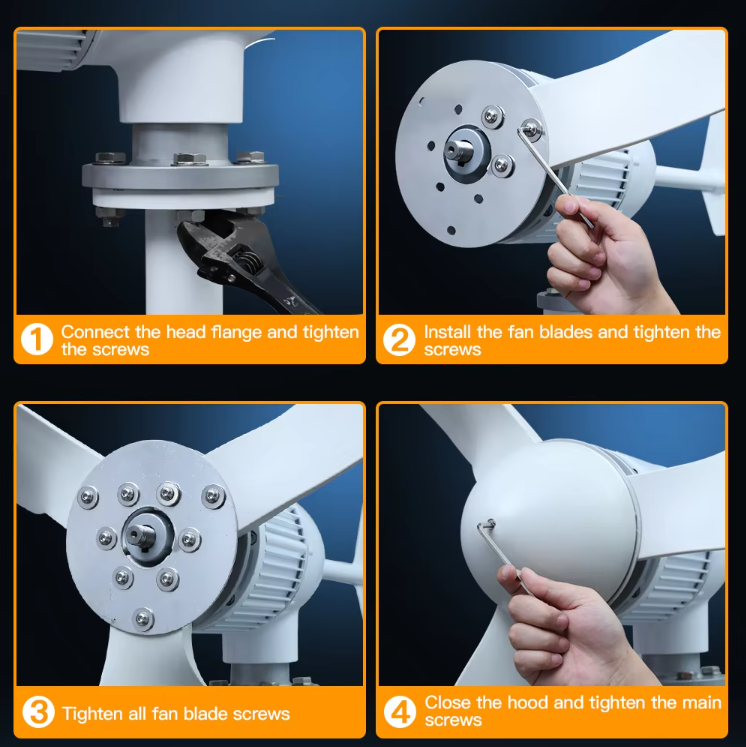 1 Connect the head flange and tighten the screws

2 Install the fan blades and tighten the screws

3 Tighten all fan blade screws

4 Close the hood and tighten the main screws