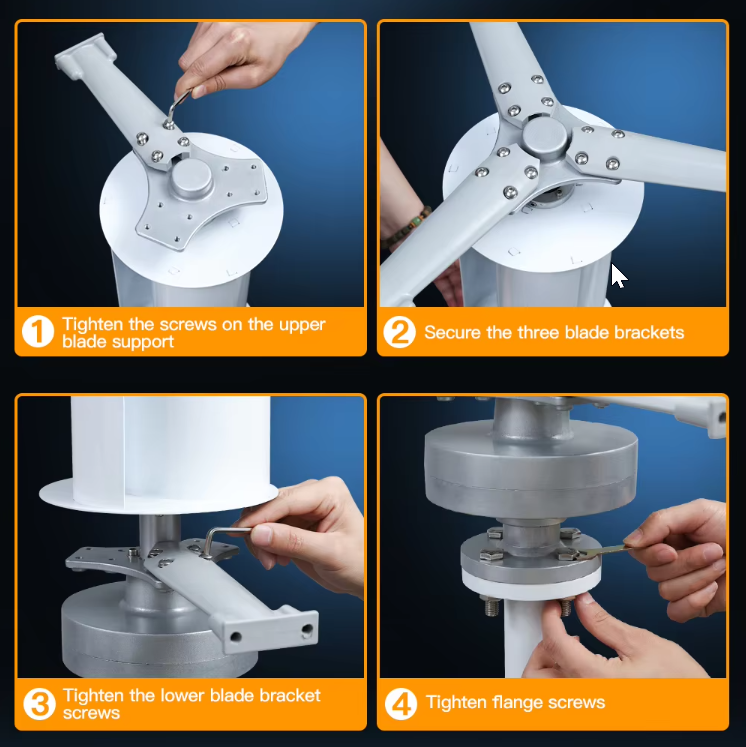 1 Tighten the screws on the upper blade support

2 Secure the three blade brackets

3 Tighten the lower blade bracket screws

4 Tighten flange screws