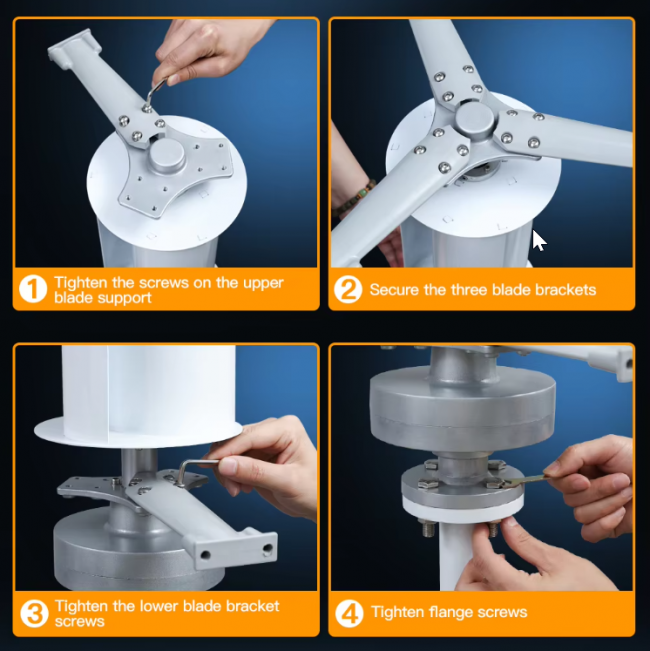 1 Tighten the screws on the upper blade support

2 Secure the three blade brackets

3 Tighten the lower blade bracket screws

4 Tighten flange screws